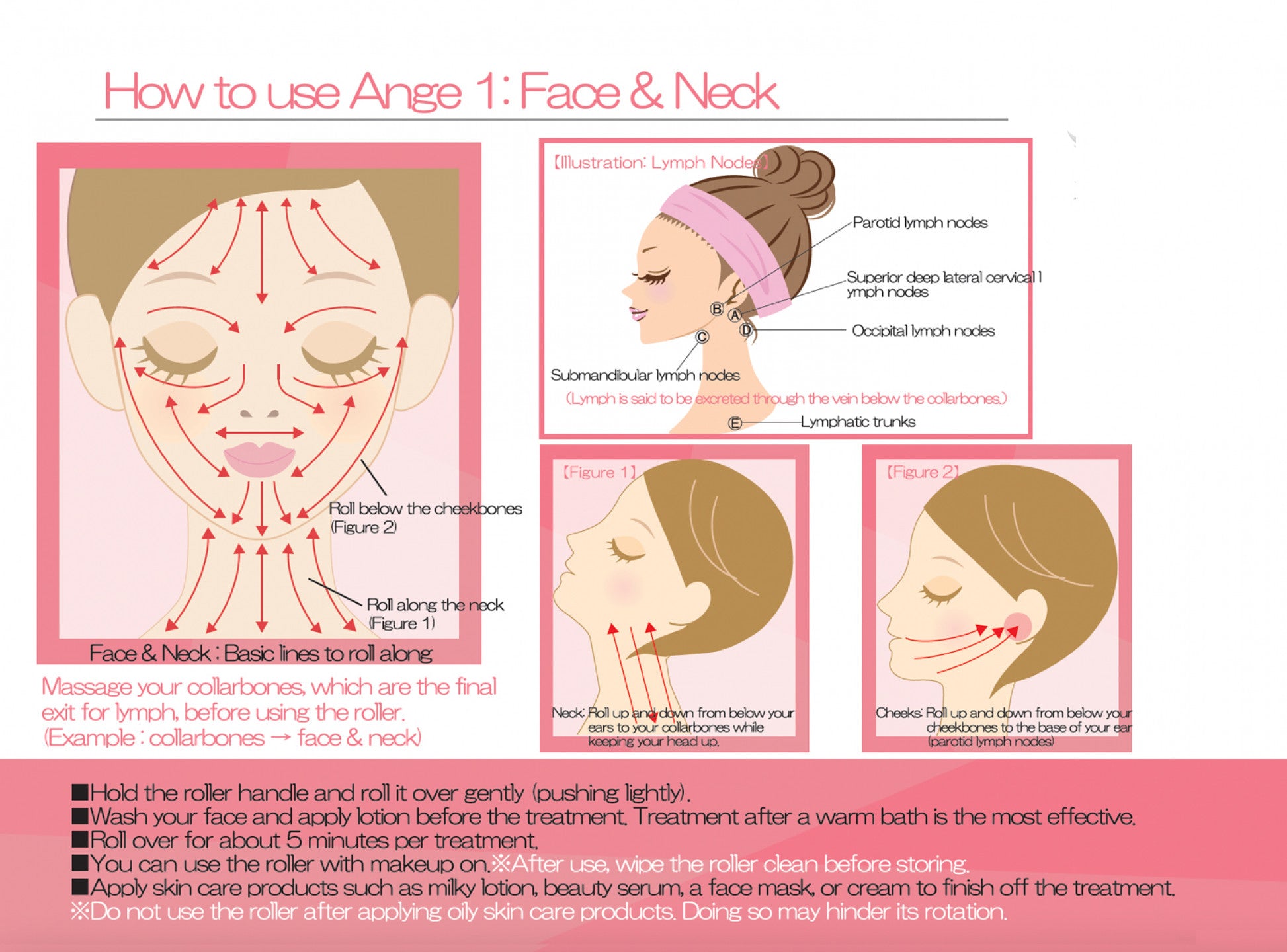 How to use Ange 1: Face & Neck

Roll below the cheekbones (Figure 2)

Roll along the neck (Figure 1)

Face & Neck : Basic lines to roll along

Massage your collarbones, which are the final exit for lymph, before using the roller. (Example : collarbones → face & neck)

【Illustration: Lymph Nodes】

Parotid lymph nodes

Superior deep lateral cervical l ymph nodes

Occipital lymph nodes

Submandibular lymph nodes

B

A

D

C

(Lymph is said to be excreted through the vein below the collarbones.)

E

Lymphatic trunks

【Figure 1】

Neck: Roll up and down from below your ears to your collarbones while keeping your head up.

【Figure 2】

Cheeks: Roll up and down from below your cheekbones to the base of your ear (parotid lymph nodes)

■Hold the roller handle and roll it over gently (pushing lightly).
■Wash your face and apply lotion before the treatment. Treatment after a warm bath is the most effective.
■Roll over for about 5 minutes per treatment.
■You can use the roller with makeup on.※After use, wipe the roller clean before storing.
■Apply skin care products such as milky lotion, beauty serum, a face mask, or cream to finish off the treatment.
※Do not use the roller after applying oily skin care products. Doing so may hinder its rotation.