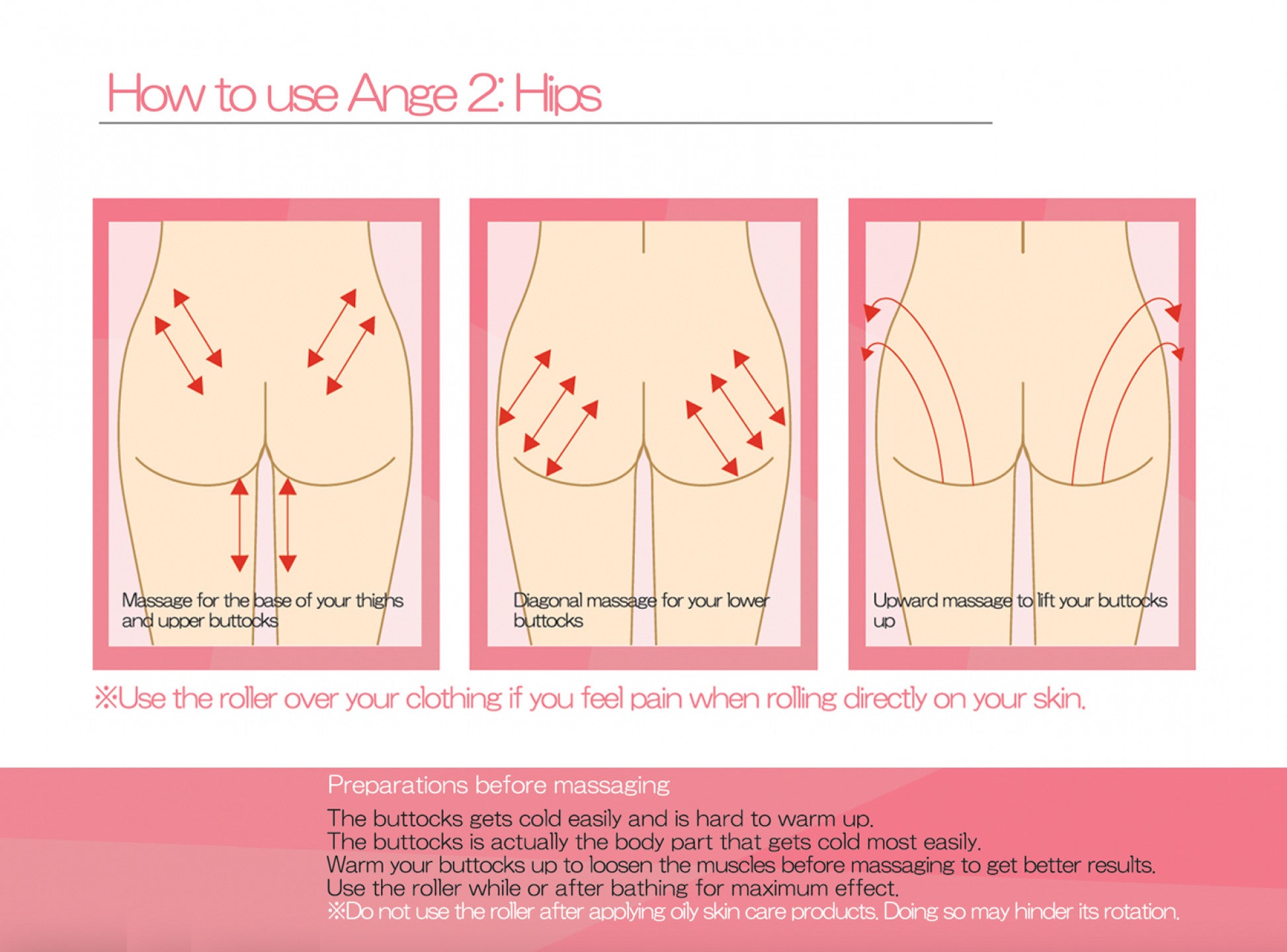 How to use Ange 2: Hips

Massage for the base of your thighs and upper buttocks

Diagonal massage for your lower buttocks

Upward massage to lift your buttocks up

※Use the roller over your clothing if you feel pain when rolling directly on your skin.

Preparations before massaging

The buttocks gets cold easily and is hard to warm up.
The buttocks is actually the body part that gets cold most easily.
Warm your buttocks up to loosen the muscles before massaging to get better results.
Use the roller while or after bathing for maximum effect.
※Do not use the roller after applying oily skin care products. Doing so may hinder its rotation.